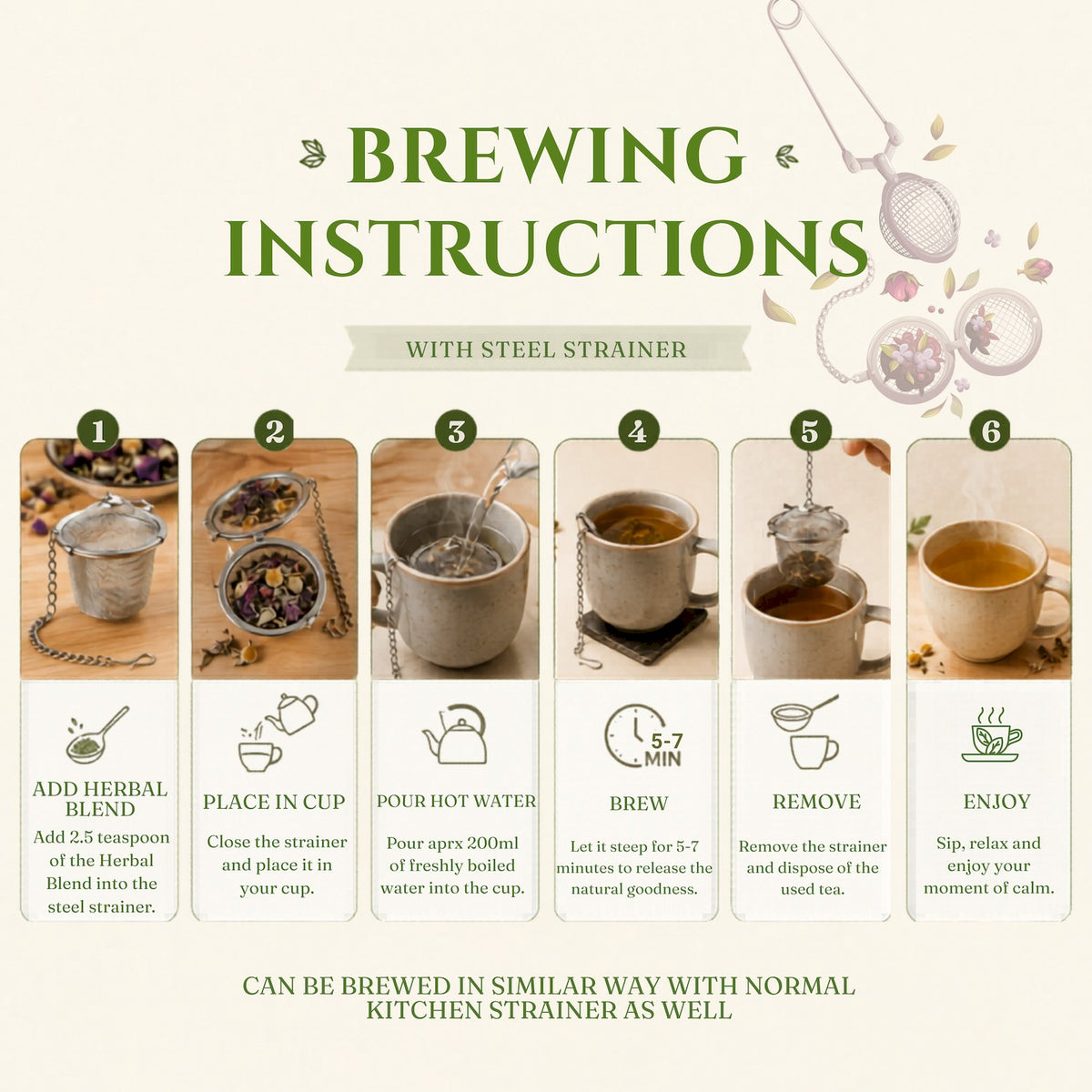 BREWING INSTRUCTIONS

WITH STEEL STRAINER

1

ADD HERBAL BLEND

Add 2.5 teaspoon of the Herbal Blend into the steel strainer.

2

PLACE IN CUP

Close the strainer and place it in your cup.

3

POUR HOT WATER

Pour aprx 200ml of freshly boiled water into the cup.

4

5-7 MIN

BREW

Let it steep for 5-7 minutes to release the natural goodness.

5

REMOVE

Remove the strainer and dispose of the used tea.

6

ENJOY

Sip, relax and enjoy your moment of calm.

CAN BE BREWED IN SIMILAR WAY WITH NORMAL KITCHEN STRAINER AS WELL